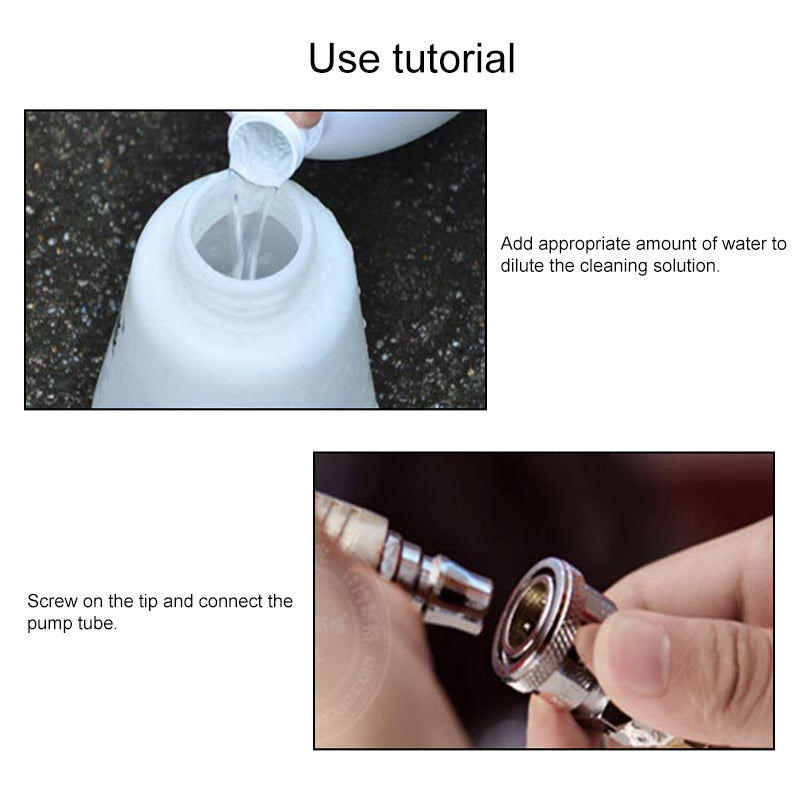 Use tutorial

Add appropriate amount of water to dilute the cleaning solution.

Screw on the tip and connect the pump tube.